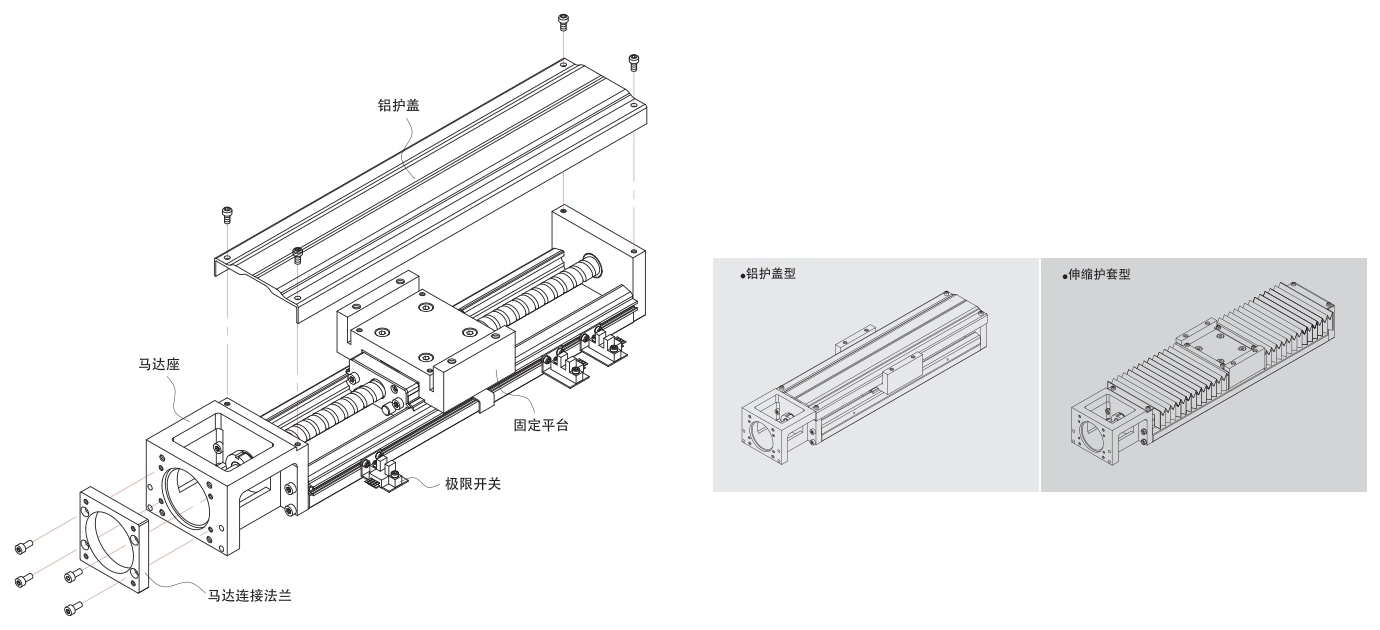 铝护盖

马达座

固定平台

极限开关

马达连接法兰

●铝护盖型

●伸缩护套型